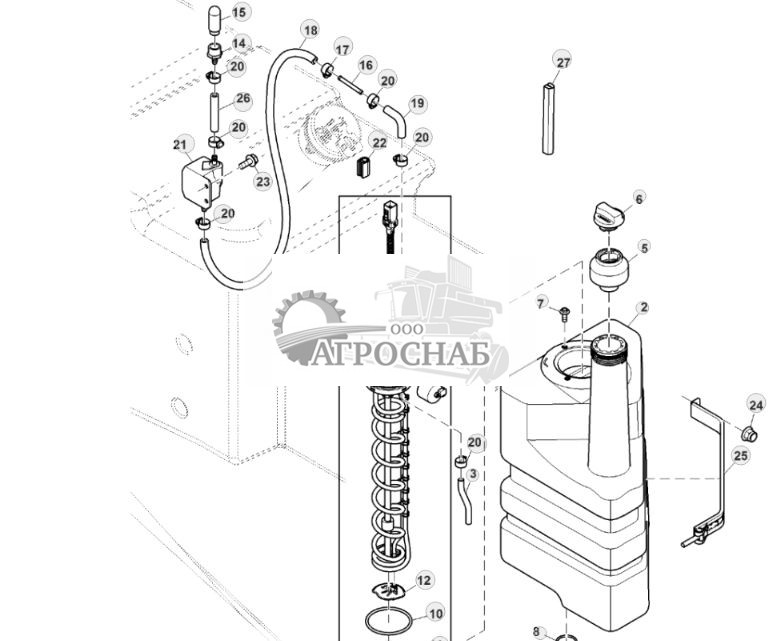 15
14
20
26
20
21
23
20
18
17
16
20
19
22
20
27
6
5
7
2
ООО
АГРОСНАБ
24
25
20
3
12
10
8